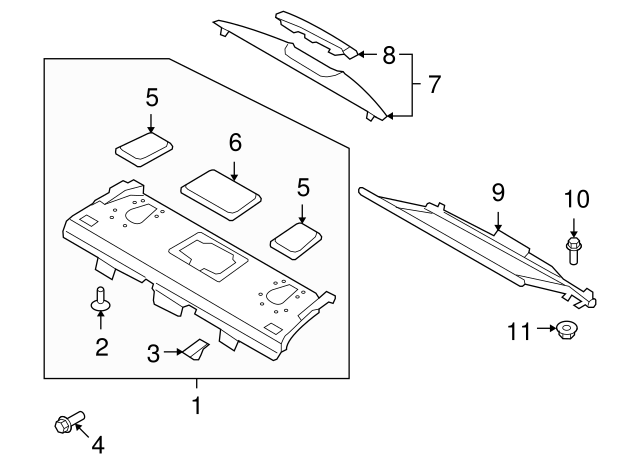 8
7
5
6
5
9
10
2
3
11
1
4