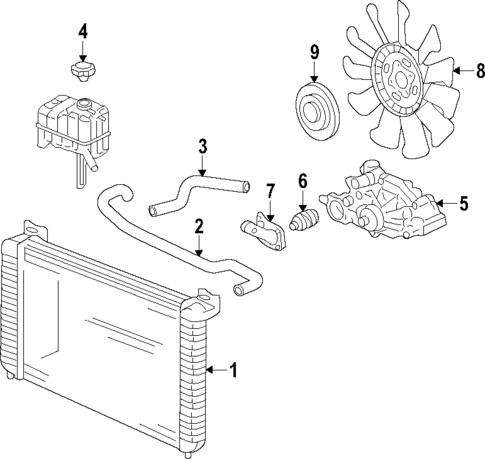 4
9
8
3
7
6
5
2
1