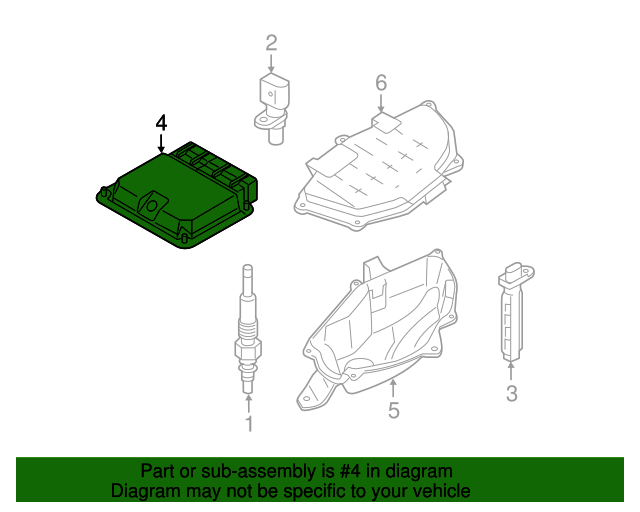 2

6

4

1

5

3

Part or sub-assembly is #4 in diagram
Diagram may not be specific to your vehicle