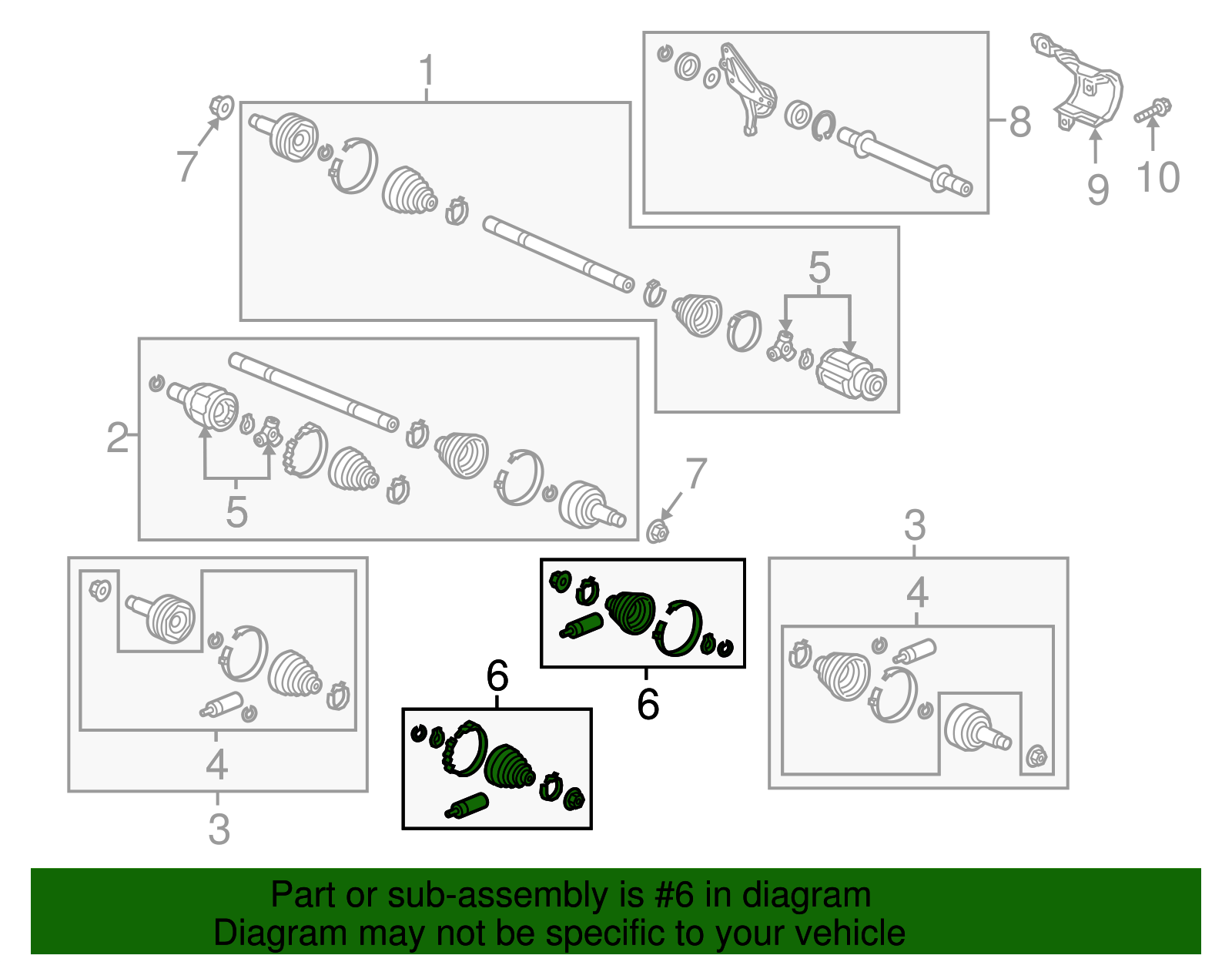 1
7
8
9
10
5
2
5
7
3
4
6
6
4
3
Part or sub-assembly is #6 in diagram
Diagram may not be specific to your vehicle