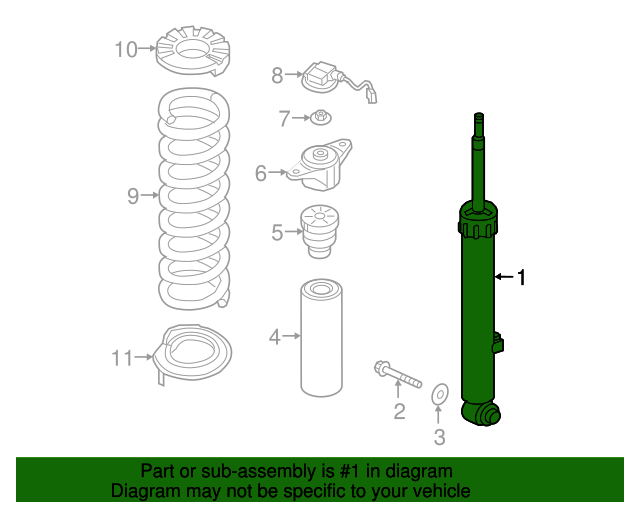 10
8
7
6
9
5
1
4
11
2
3

Part or sub-assembly is #1 in diagram
Diagram may not be specific to your vehicle