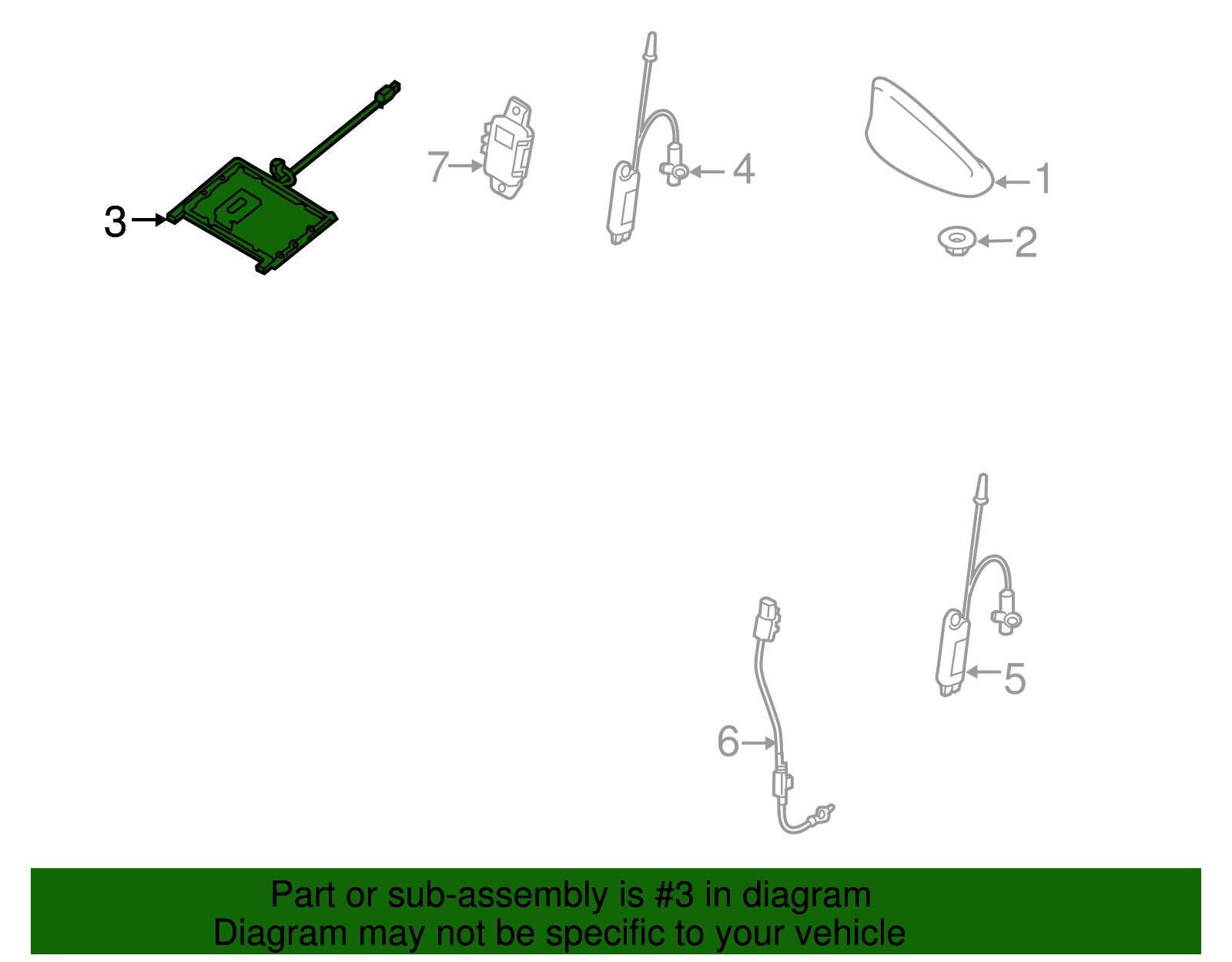 3
7
4
1
2
5
6

Part or sub-assembly is #3 in diagram
Diagram may not be specific to your vehicle