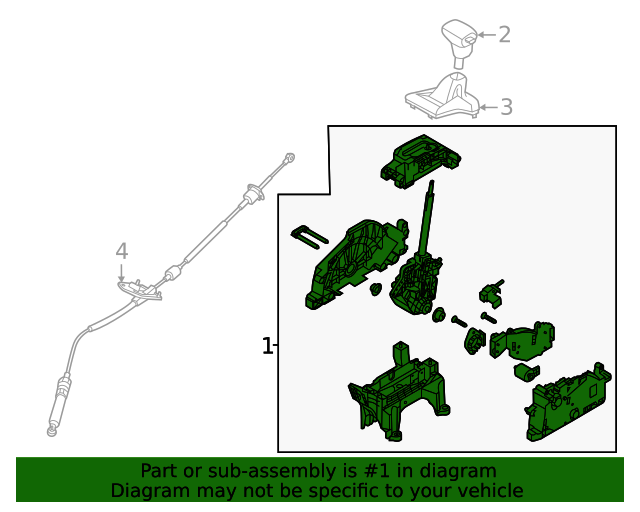 2
3
4
1
Part or sub-assembly is #1 in diagram
Diagram may not be specific to your vehicle