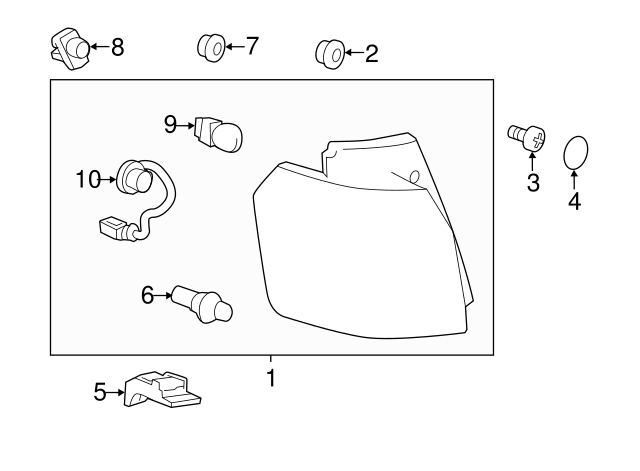 8
7
2
9
3
4
10
6
1
5