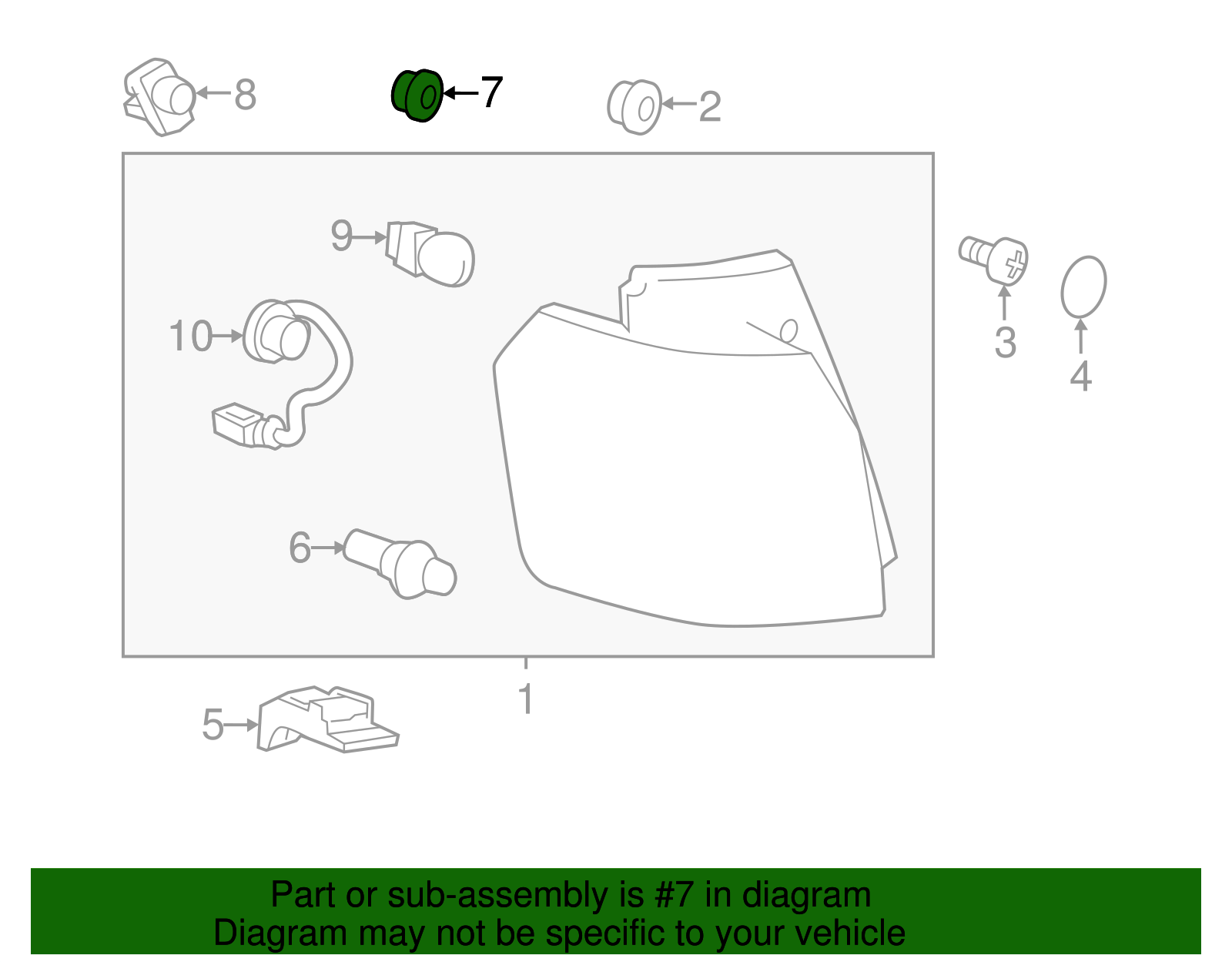 8
7
2
9
10
3
4
6
1
5

Part or sub-assembly is #7 in diagram
Diagram may not be specific to your vehicle