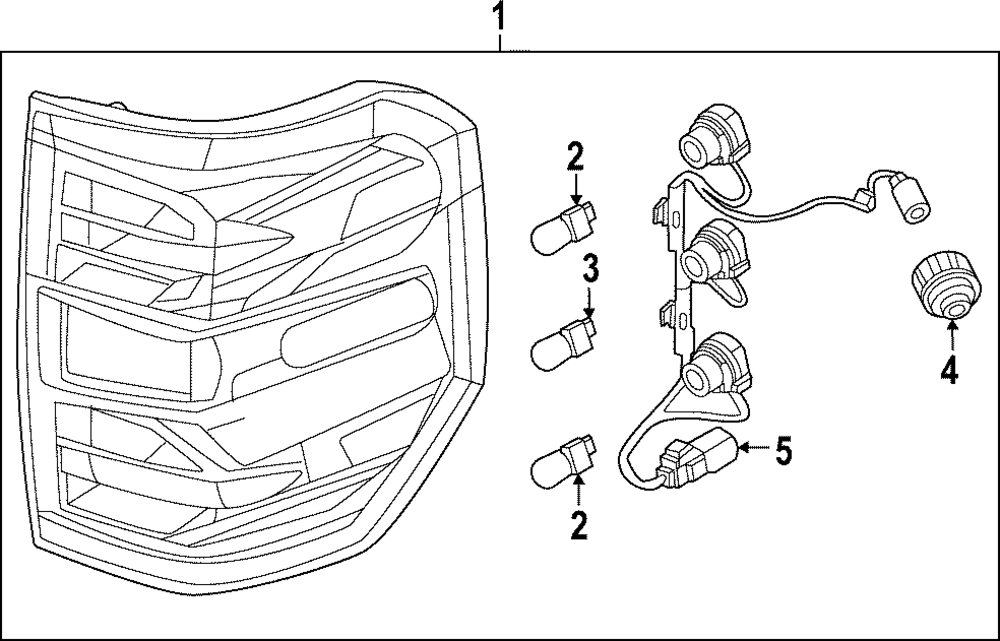 1
2
3
4
5
2