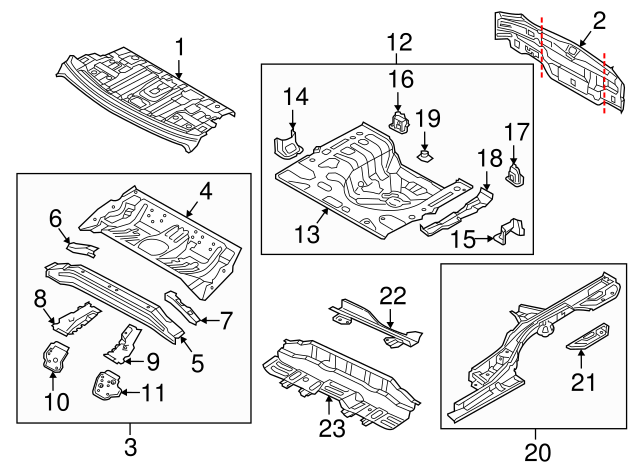 1
2
12
16
14
19
17
18
13
15
4
6
8
7
5
9
10
11
3
22
23
21
20