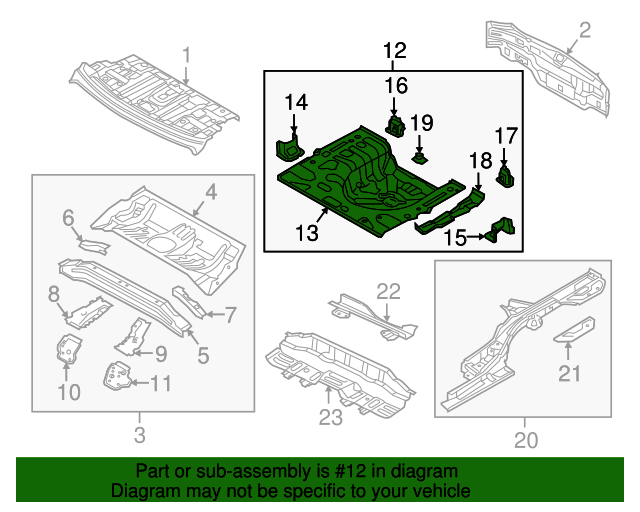 1
2
12
16
14
19
17
18
13
15
4
6
8
7
9
5
10
11
3
22
23
21
20

Part or sub-assembly is #12 in diagram
Diagram may not be specific to your vehicle