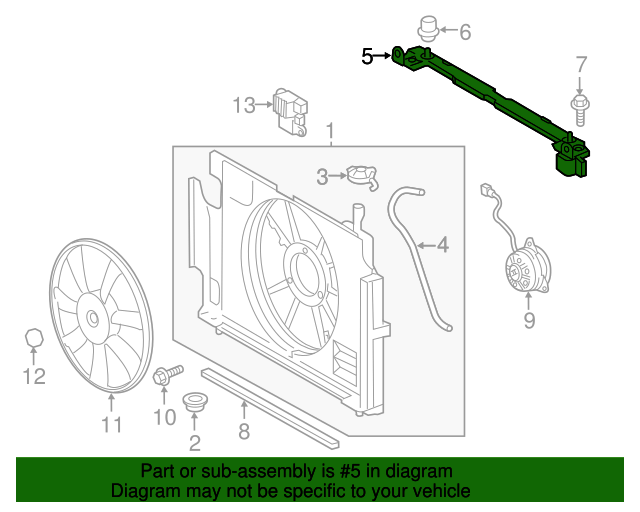 6
5
7
13
1
3
4
9
12
11
10
2
8

Part or sub-assembly is #5 in diagram
Diagram may not be specific to your vehicle