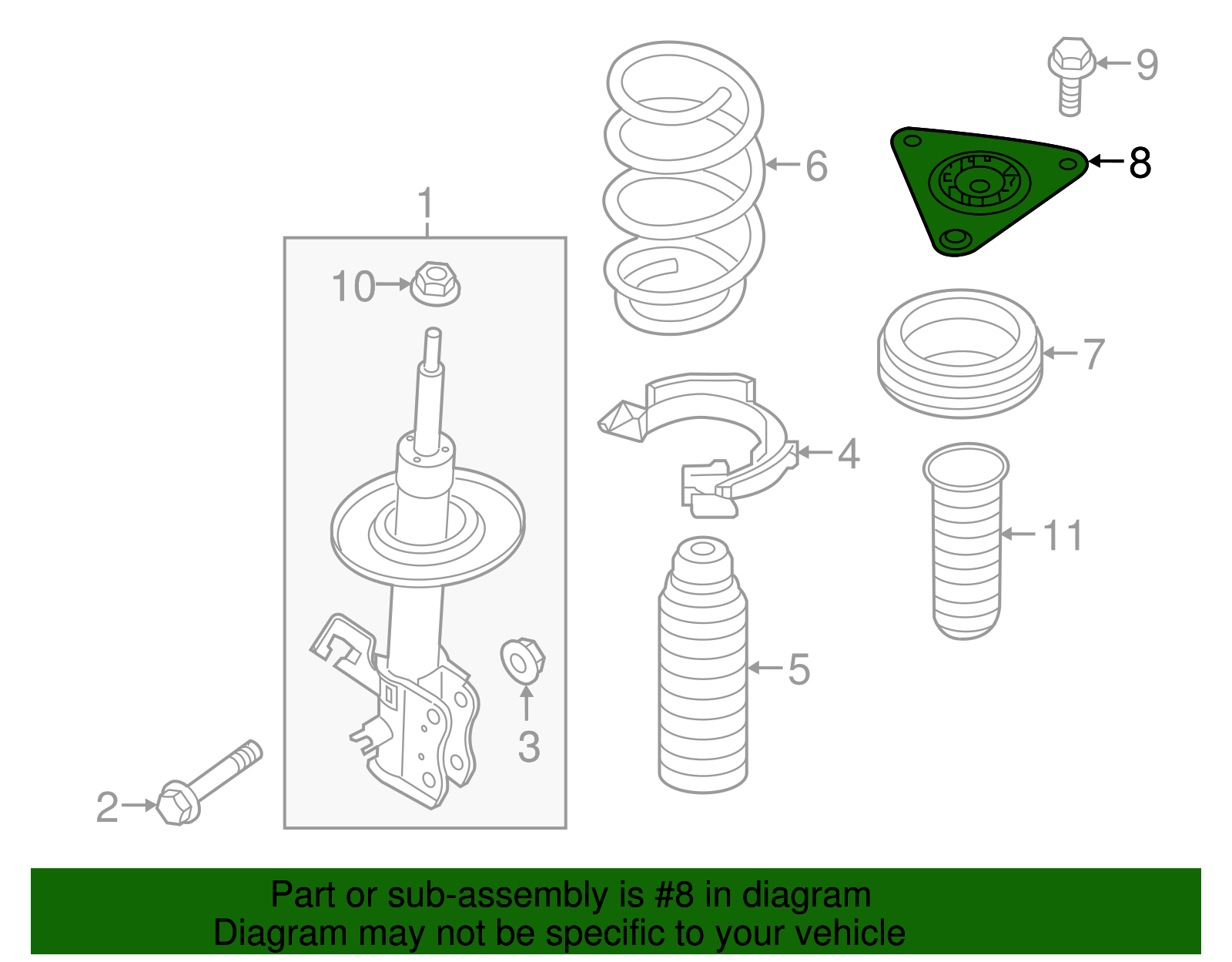 9
6
8
1
10
7
4
11
5
3
2

Part or sub-assembly is #8 in diagram
Diagram may not be specific to your vehicle