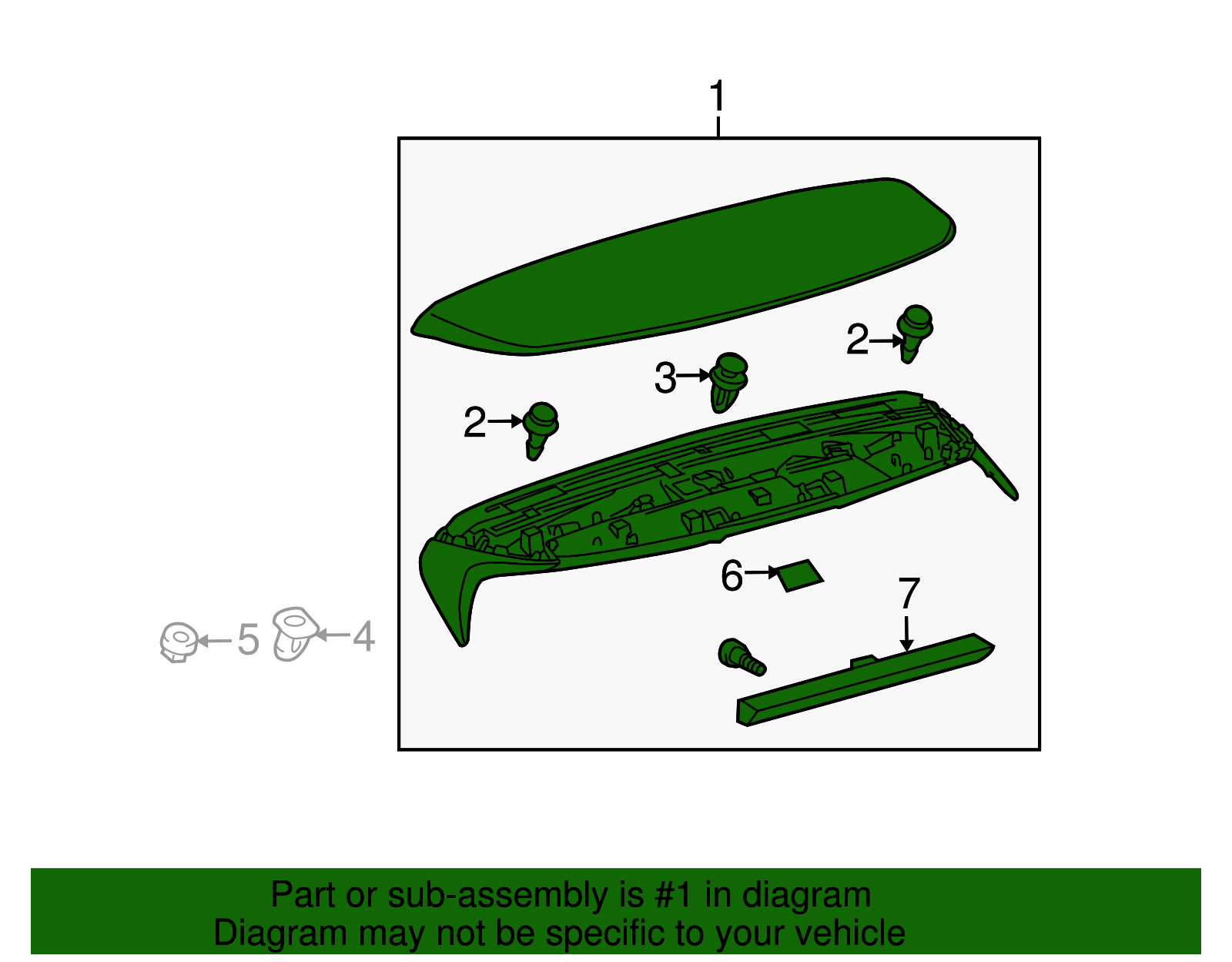 1

2

3

2

6

7

5

4

Part or sub-assembly is #1 in diagram
Diagram may not be specific to your vehicle