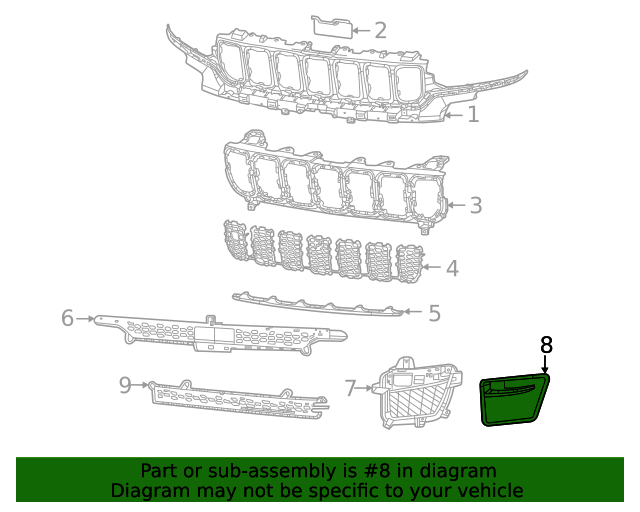 2
1
3
4
5
6
8
9
7

Part or sub-assembly is #8 in diagram
Diagram may not be specific to your vehicle