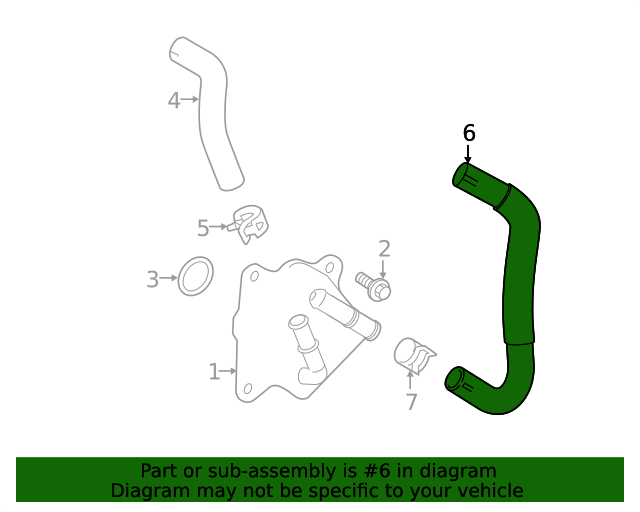 4
6
5
2
3
1
7

Part or sub-assembly is #6 in diagram
Diagram may not be specific to your vehicle