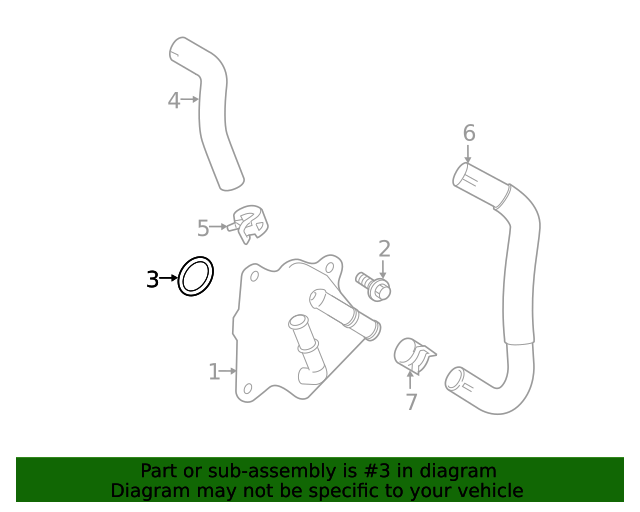 4

6

5

2

3

1

7

Part or sub-assembly is #3 in diagram
Diagram may not be specific to your vehicle