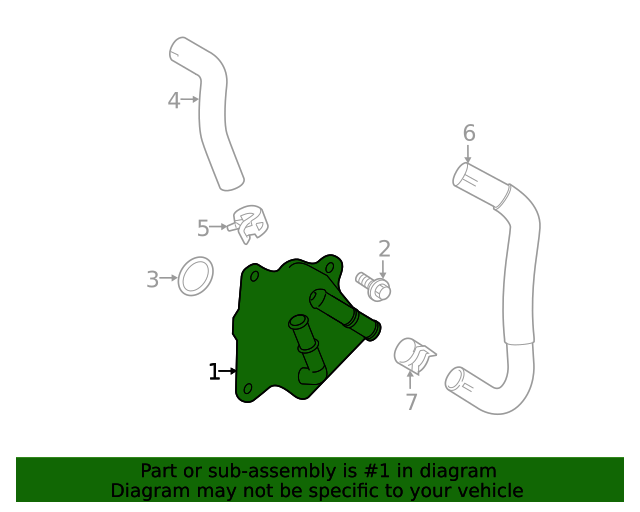 4
6
5
2
3
1
7

Part or sub-assembly is #1 in diagram
Diagram may not be specific to your vehicle