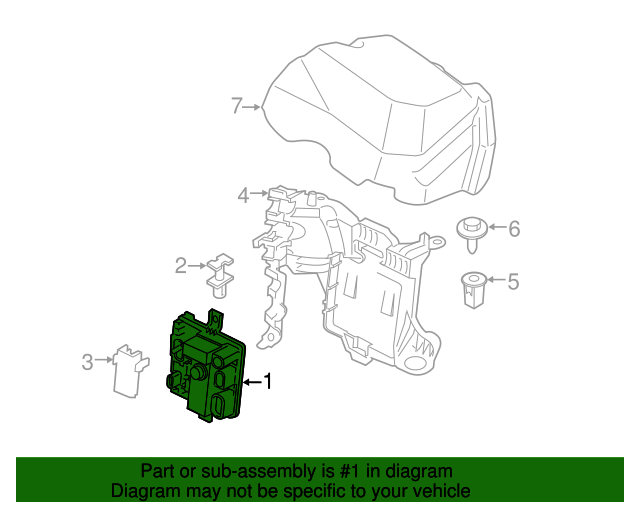 7
4
6
2
5
3
1

Part or sub-assembly is #1 in diagram
Diagram may not be specific to your vehicle