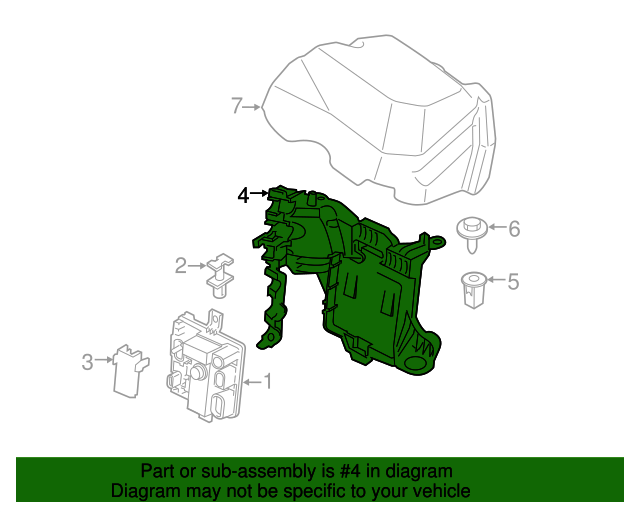 7
4
6
2
5
3
1

Part or sub-assembly is #4 in diagram
Diagram may not be specific to your vehicle