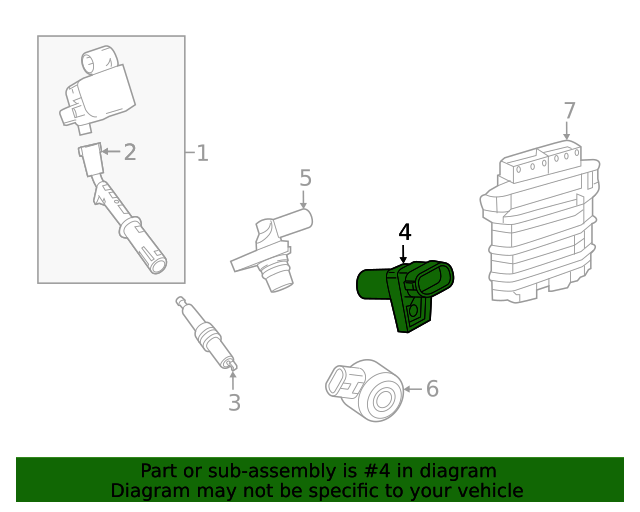 2
1
5
7
4
3
6

Part or sub-assembly is #4 in diagram
Diagram may not be specific to your vehicle