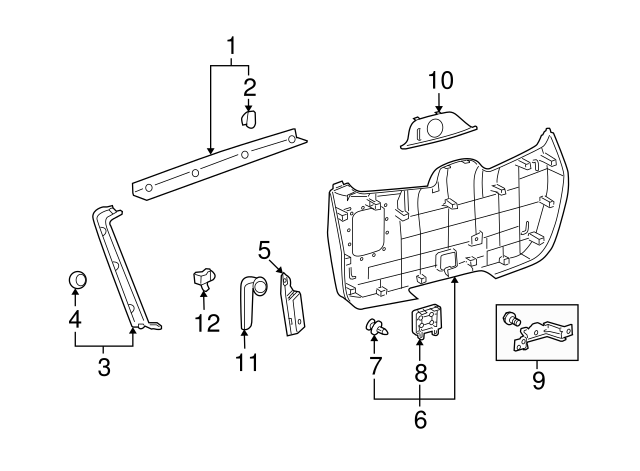 1
2
10
5
4
12
11
3
7
8
6
9