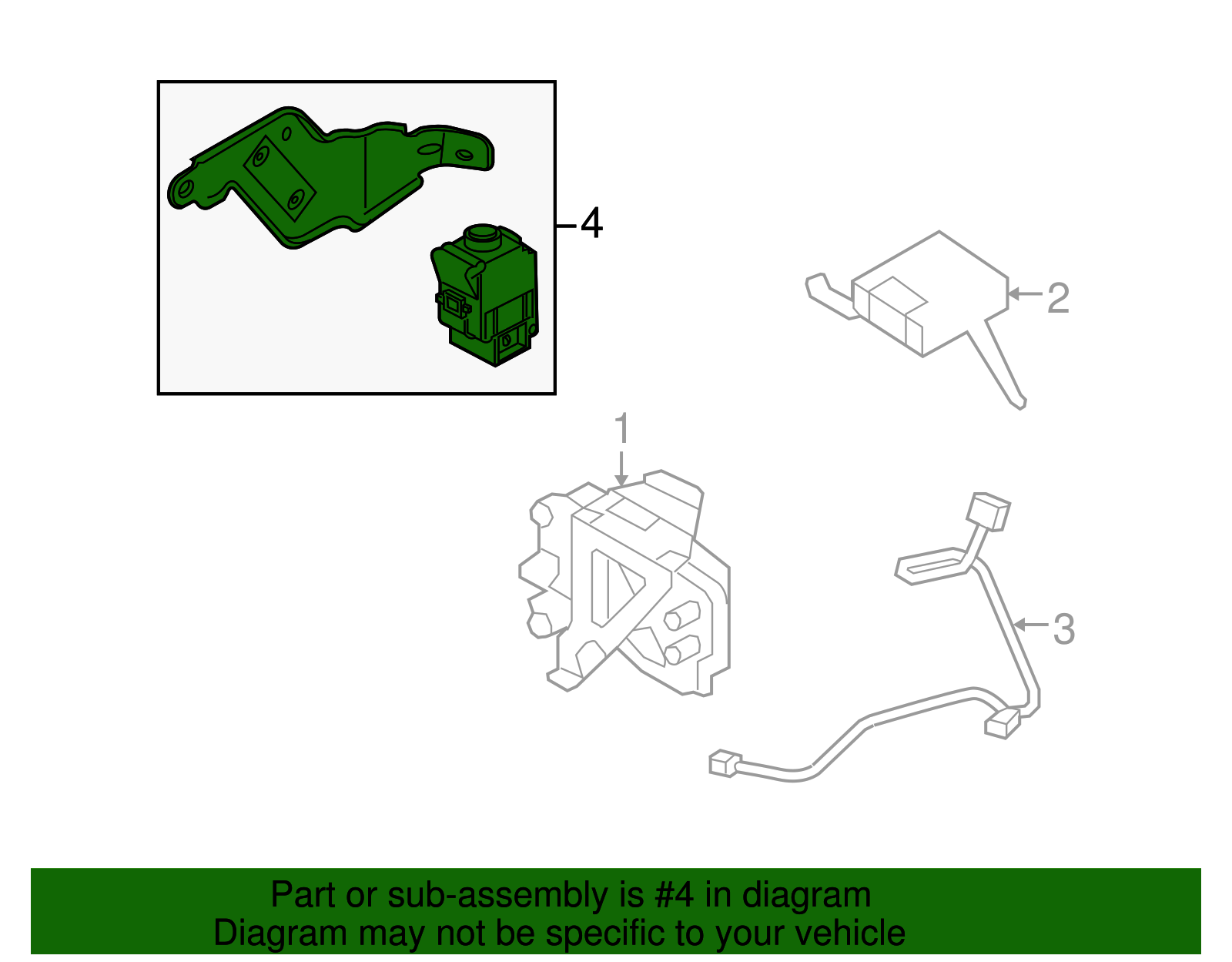 4

2

1

3

Part or sub-assembly is #4 in diagram
Diagram may not be specific to your vehicle