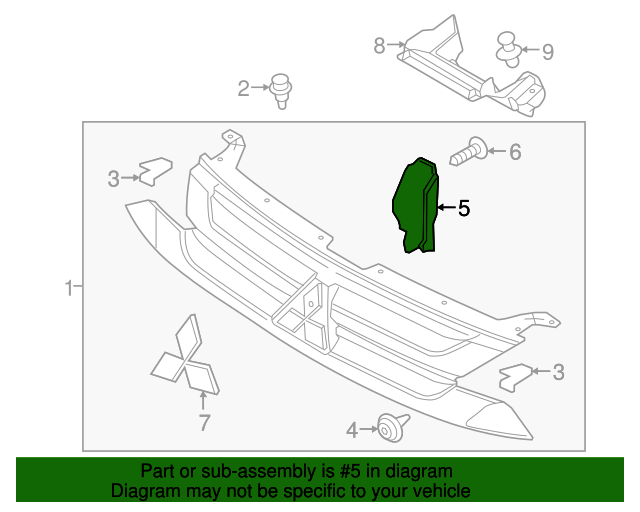 8
9
2
6
3
5
1
3
7
4

Part or sub-assembly is #5 in diagram
Diagram may not be specific to your vehicle