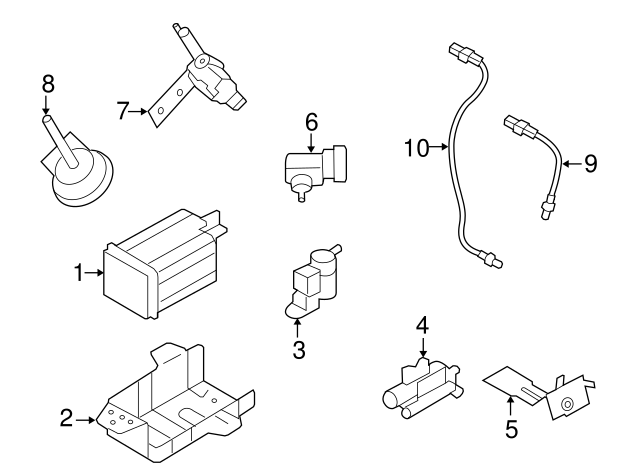 8
7
6
10
9
1
3
4
2
5