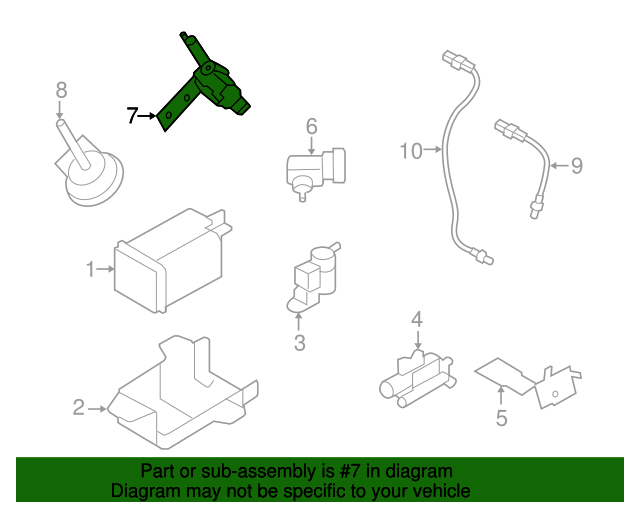 8
7
6
10
9
1
3
4
2
5

Part or sub-assembly is #7 in diagram
Diagram may not be specific to your vehicle