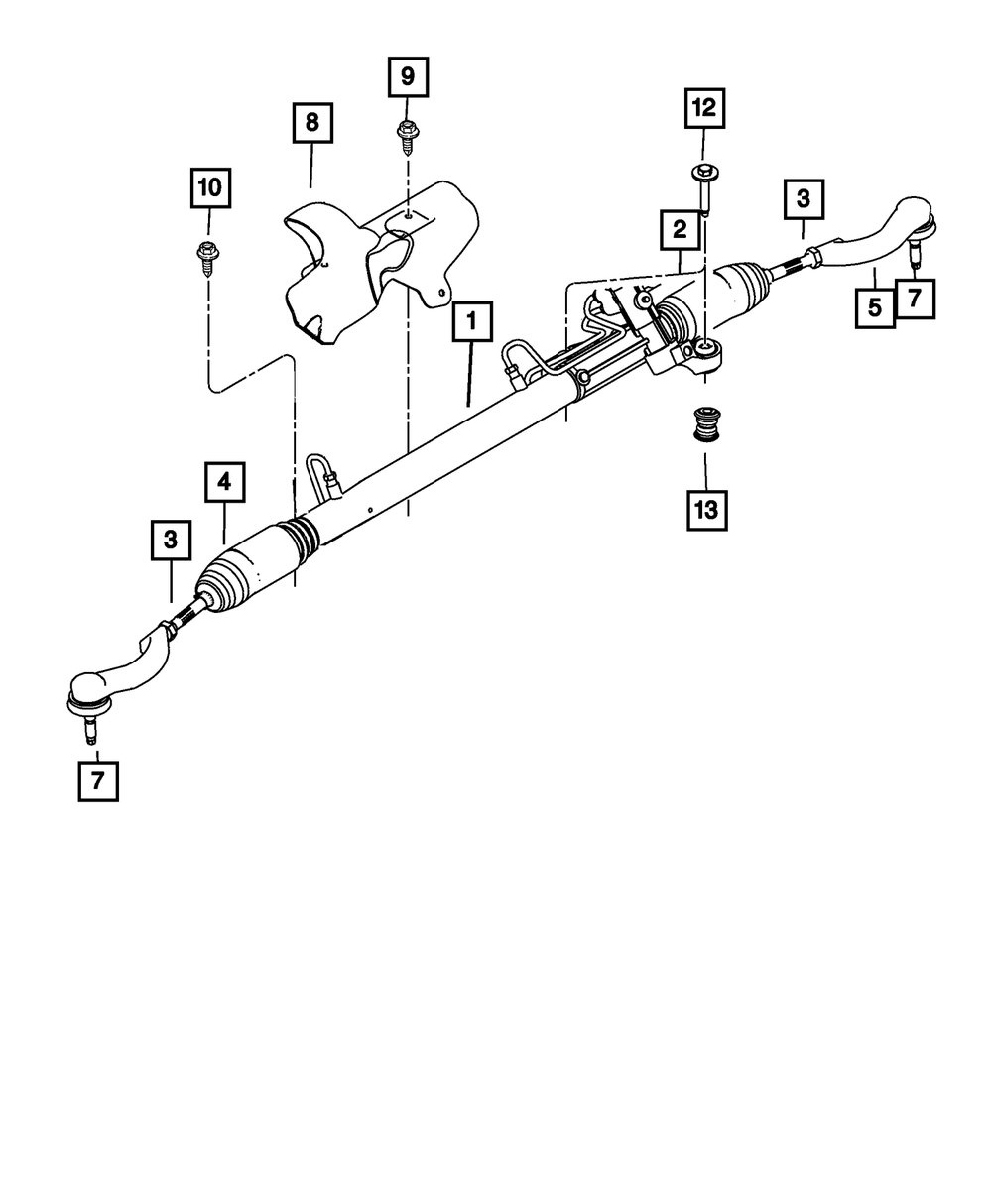 9
12
8
10
3
2
5
7
1
13
4
3
7