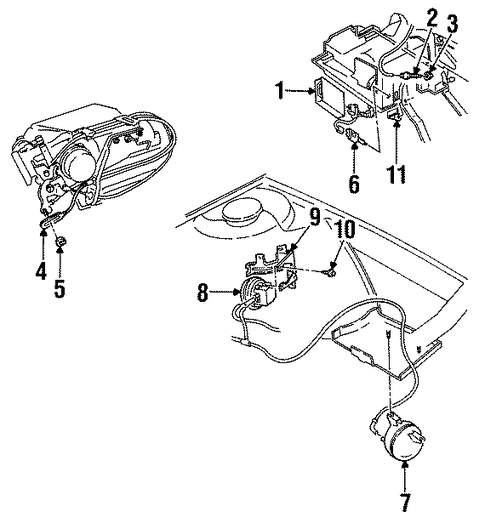 2
3
1
11
6
4
5
9
10
8
7