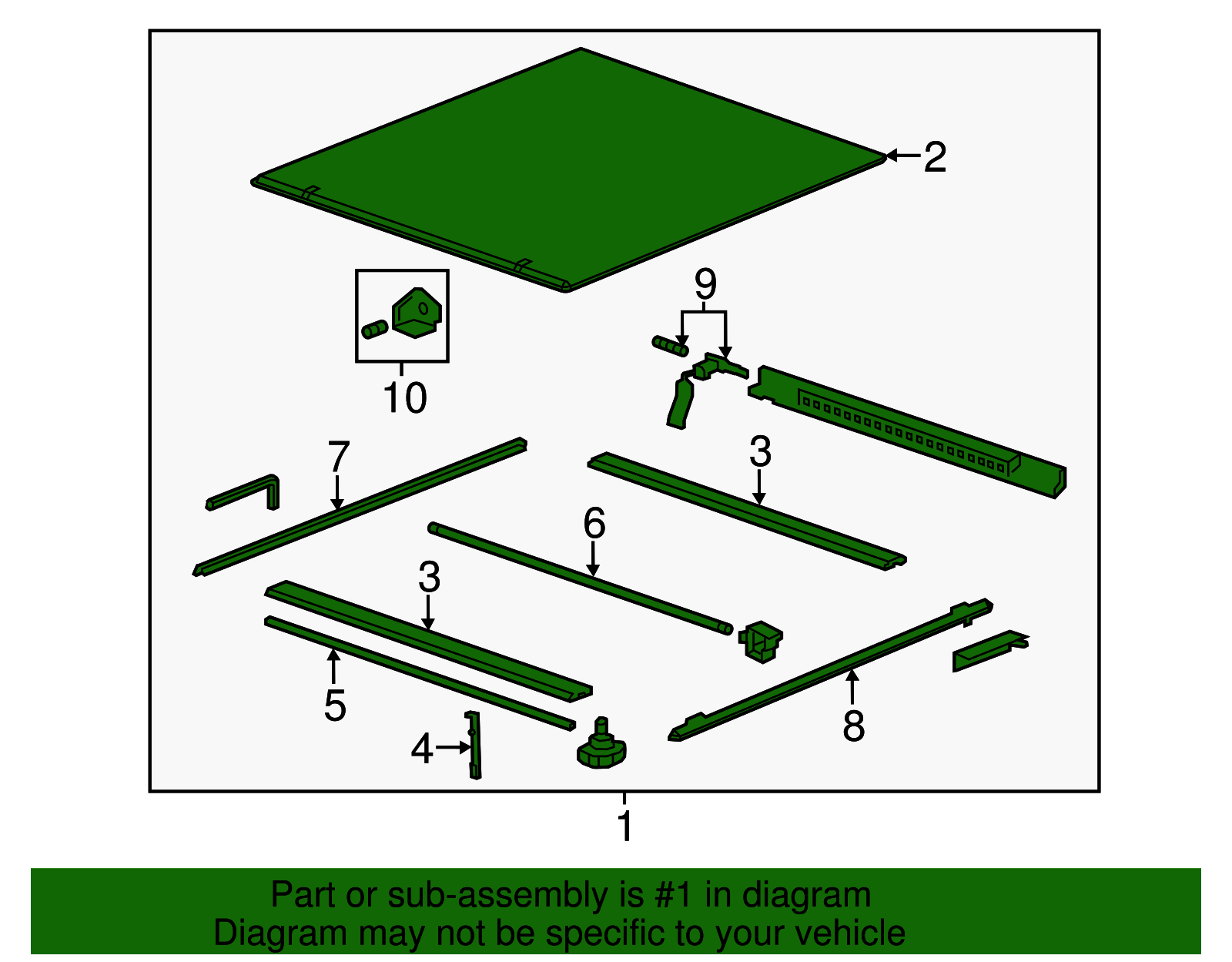 2

9

10

7

3

6

3

5

4

8

1

Part or sub-assembly is #1 in diagram
Diagram may not be specific to your vehicle