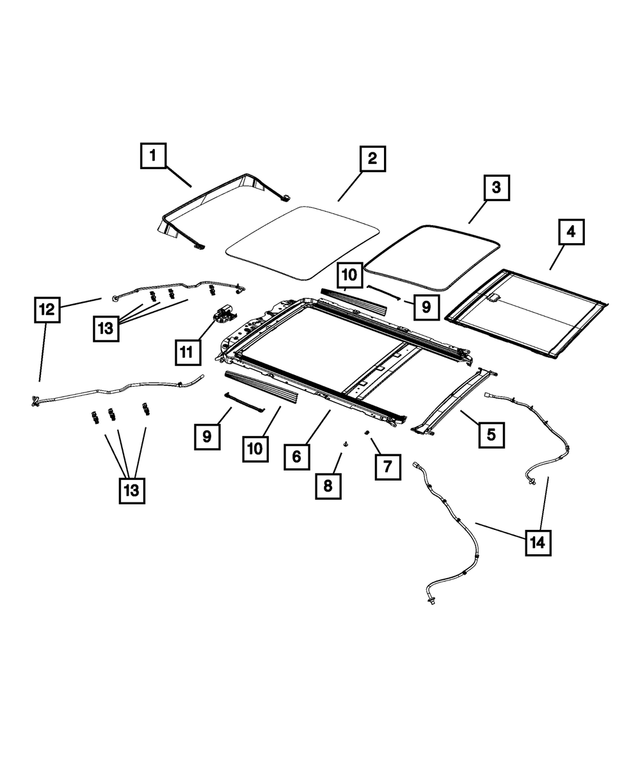 1
2
3
4
10
9
12
13
11
9
10
6
5
8
7
13
14