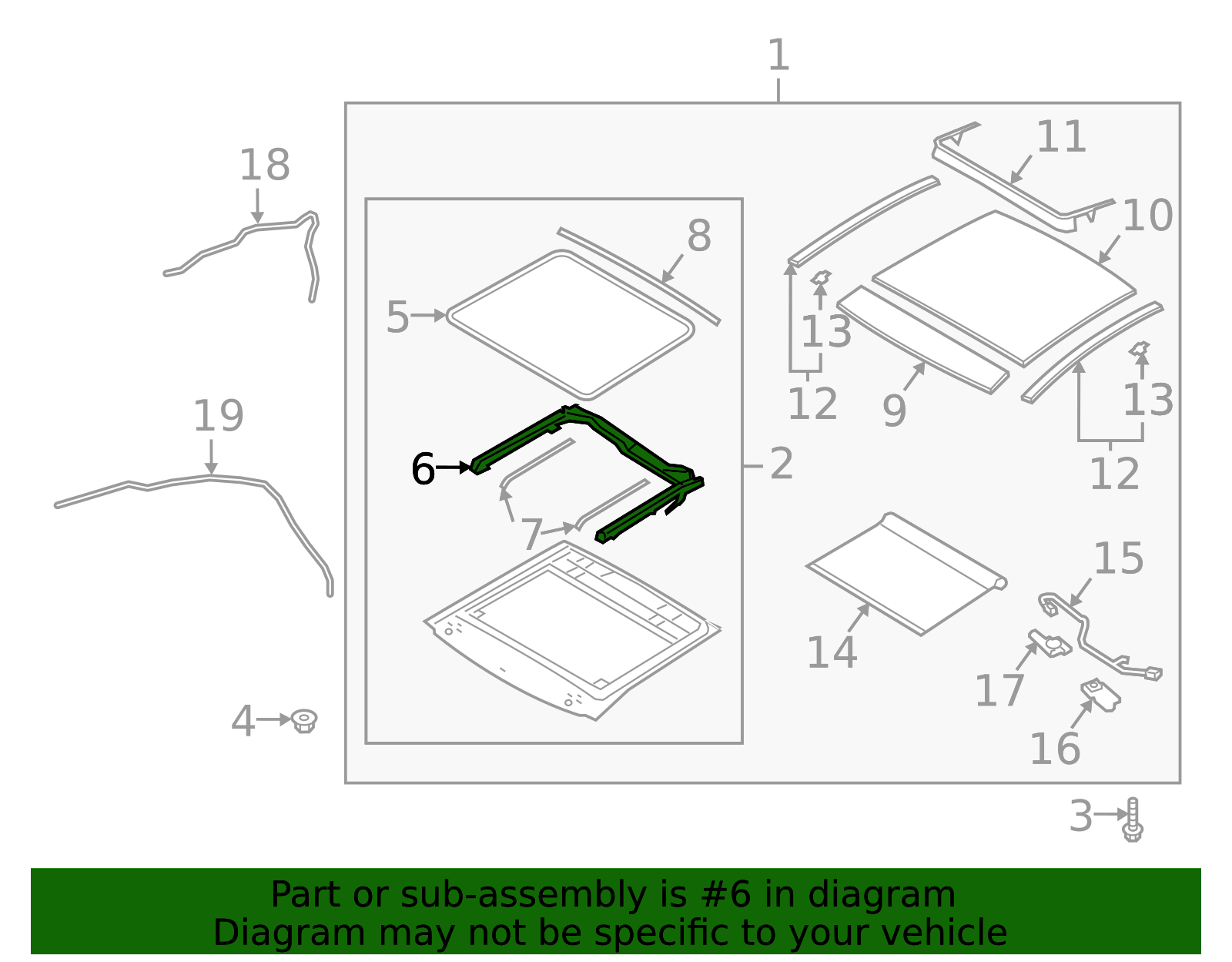 1
18
11
10
8
5
13
12
9
13
12
19
6
2
7
15
14
17
16
4
3

Part or sub-assembly is #6 in diagram
Diagram may not be specific to your vehicle