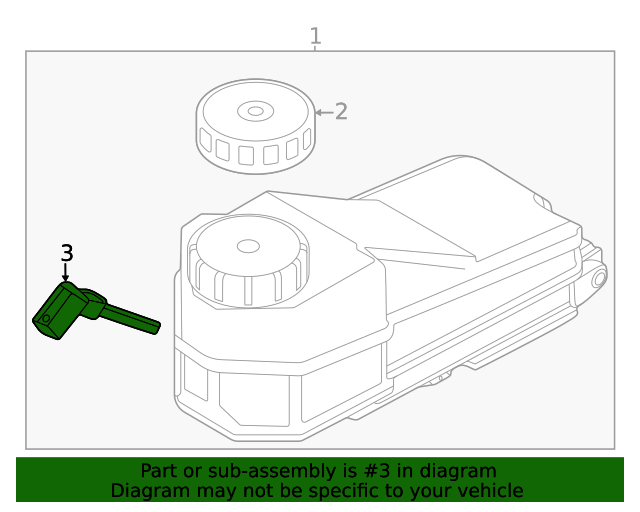 1

2

3

Part or sub-assembly is #3 in diagram
Diagram may not be specific to your vehicle