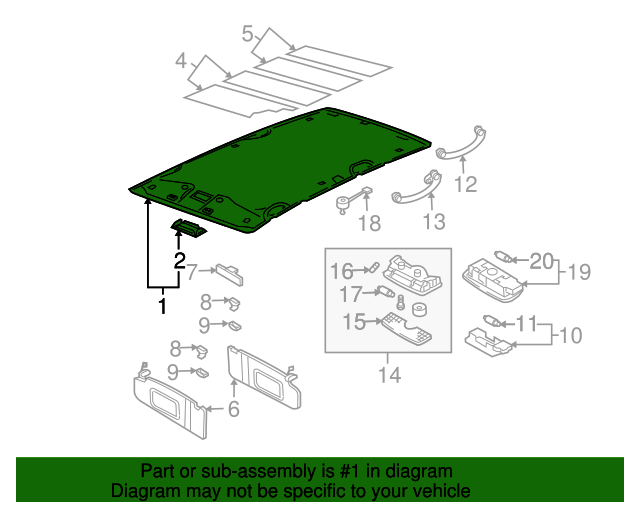 5
4
12
18
13
2
1
7
8
9
8
9
6
16
17
15
14
20
19
11
10

Part or sub-assembly is #1 in diagram
Diagram may not be specific to your vehicle