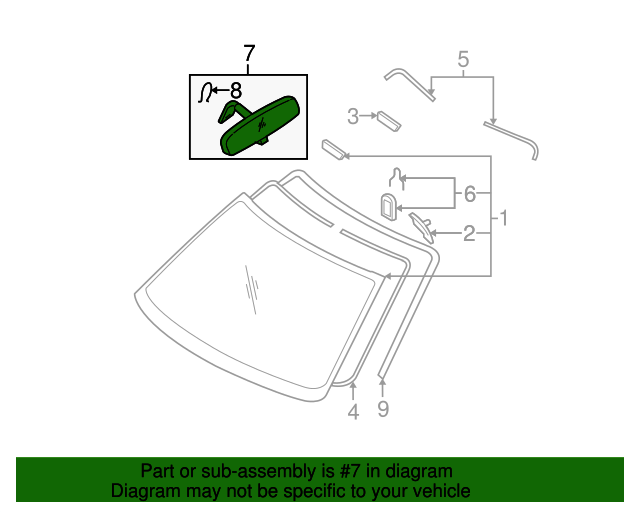 7
8
5
3
6
1
2
4
9

Part or sub-assembly is #7 in diagram
Diagram may not be specific to your vehicle