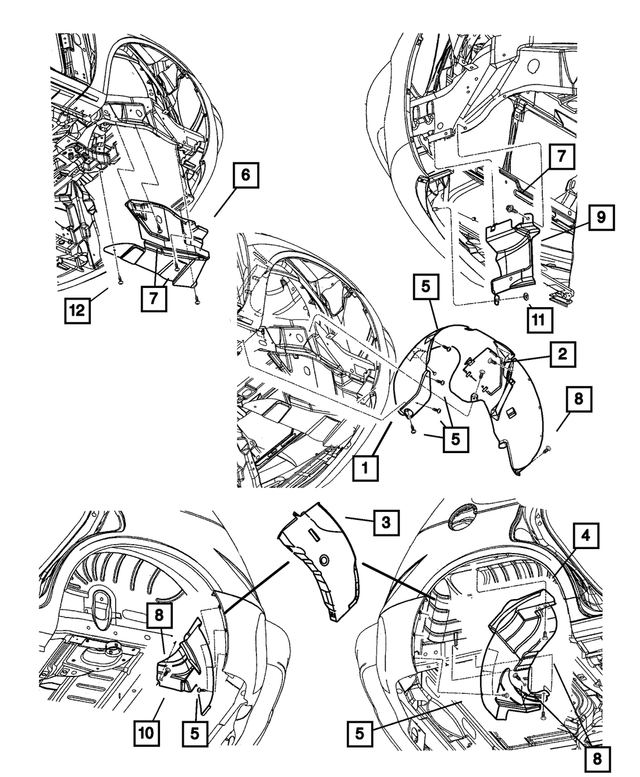 6
7
12
7
9
11
5
2
8
5
1
3
4
8
10
5
5
8