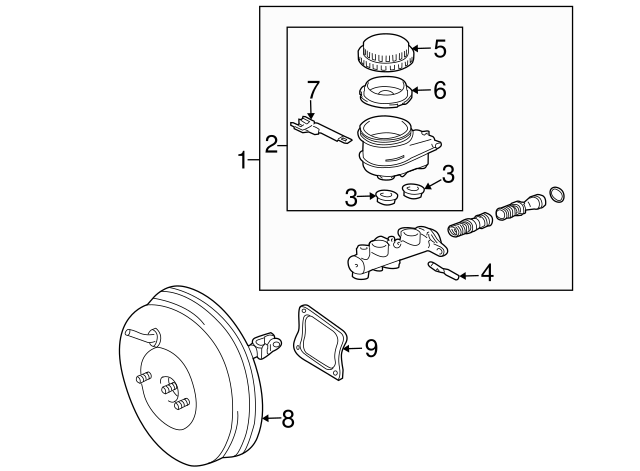 5
6
7
2
1
3
3
4
9
8