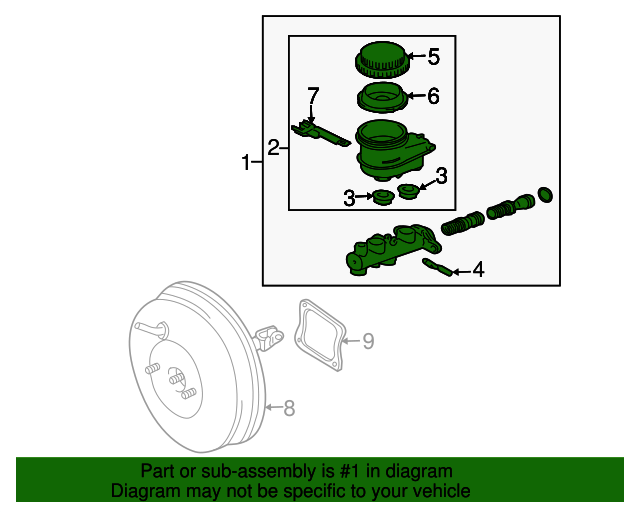 5
6
7
2
1
3
3
4
9
8

Part or sub-assembly is #1 in diagram
Diagram may not be specific to your vehicle