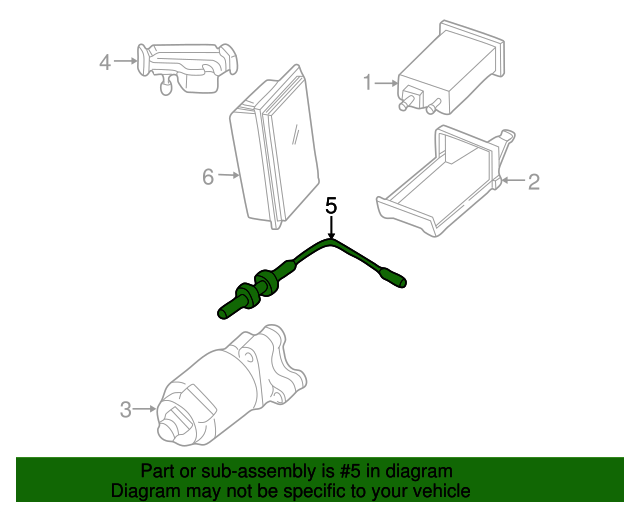 4
1
6
2
5
3
Part or sub-assembly is #5 in diagram
Diagram may not be specific to your vehicle