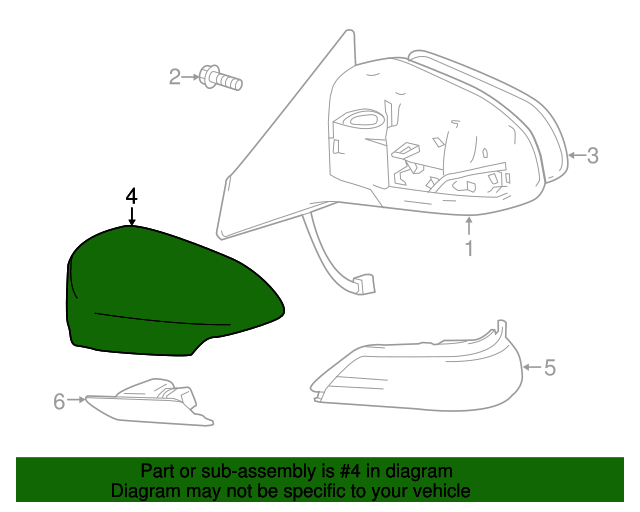 2
3
4
1
5
6

Part or sub-assembly is #4 in diagram
Diagram may not be specific to your vehicle