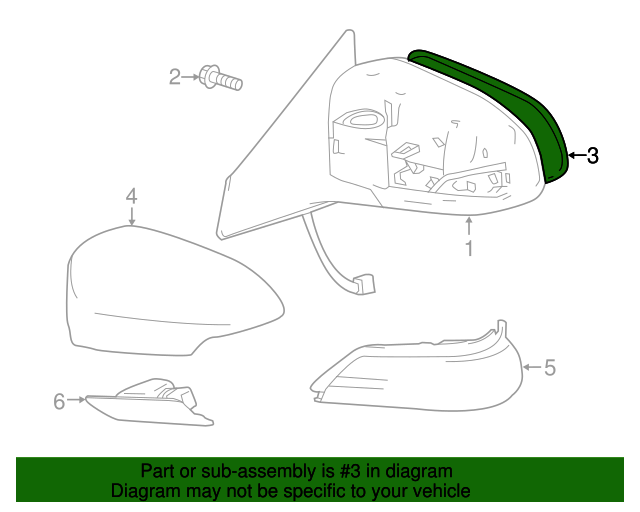 2
3
4
1
5
6

Part or sub-assembly is #3 in diagram
Diagram may not be specific to your vehicle