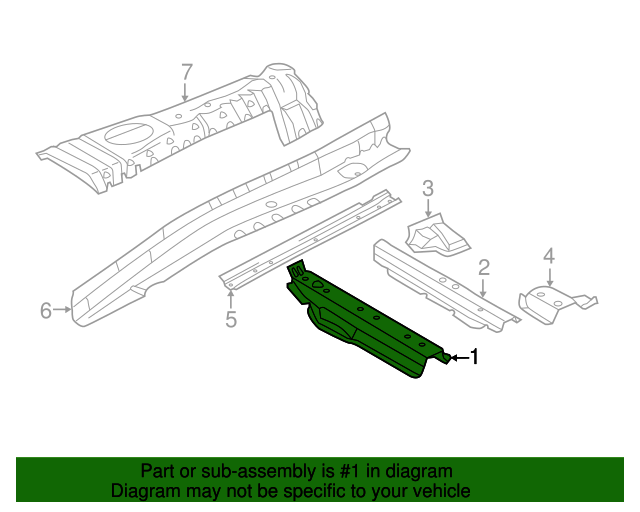 7
3
2
4
6
5
1

Part or sub-assembly is #1 in diagram
Diagram may not be specific to your vehicle