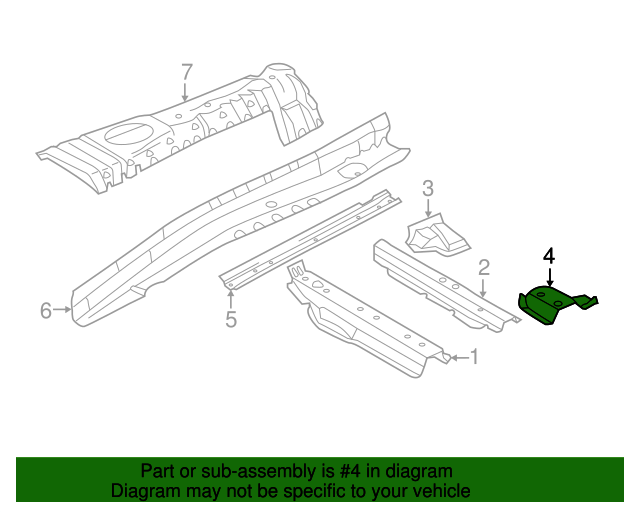 7

3

4

2

6

5

1

Part or sub-assembly is #4 in diagram
Diagram may not be specific to your vehicle