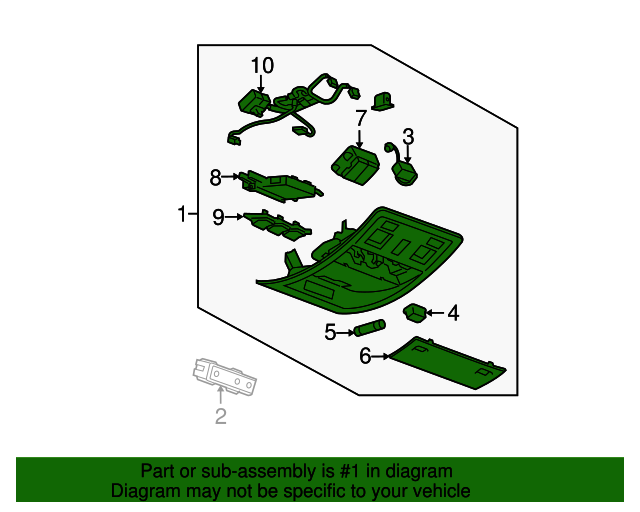 10
7
3
8
1
9
4
5
6
2

Part or sub-assembly is #1 in diagram
Diagram may not be specific to your vehicle