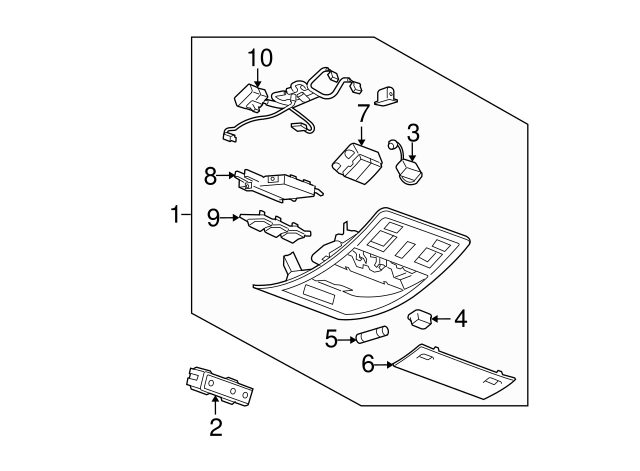 10
7
3
8
1
9
4
5
6
2