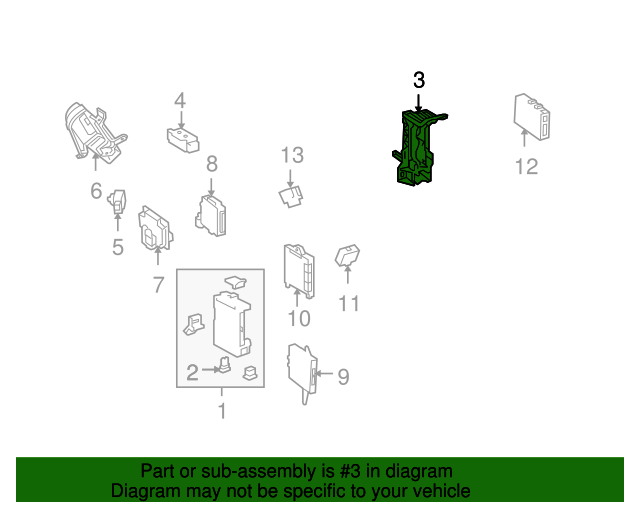 3
4
12
13
8
6
5
7
10
11
2
9
1

Part or sub-assembly is #3 in diagram
Diagram may not be specific to your vehicle