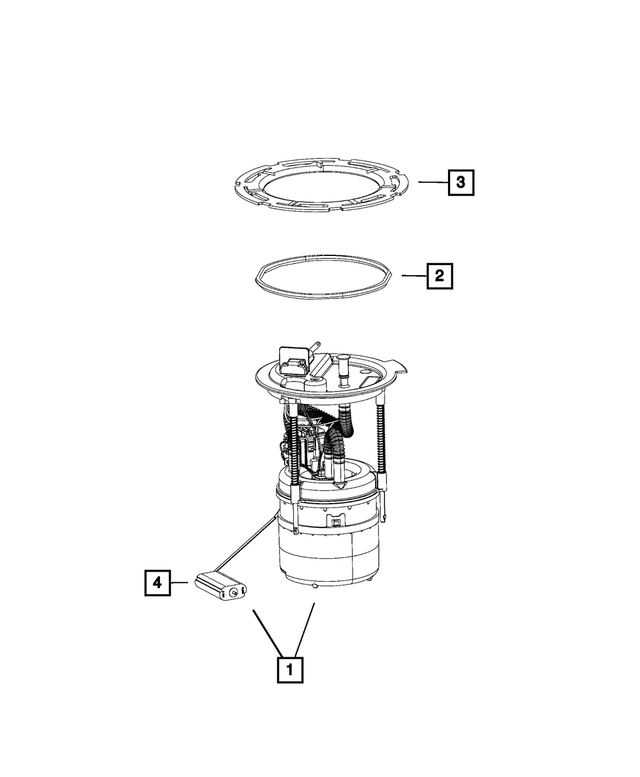 3

2

4

1