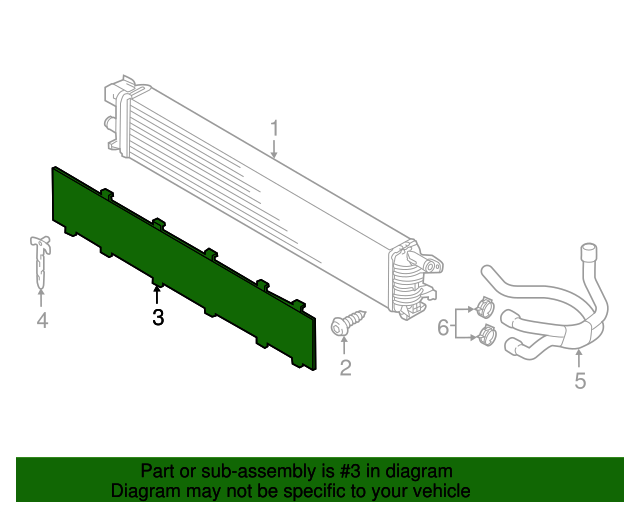 1
4
3
2
6
5

Part or sub-assembly is #3 in diagram
Diagram may not be specific to your vehicle