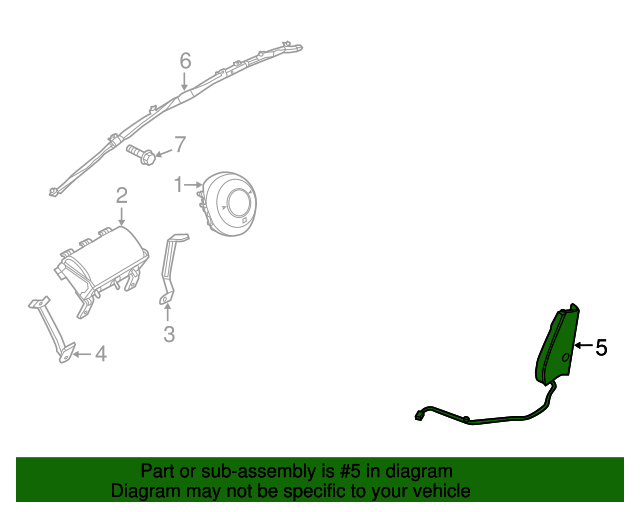 6
7
1
2
3
4
5
Part or sub-assembly is #5 in diagram
Diagram may not be specific to your vehicle