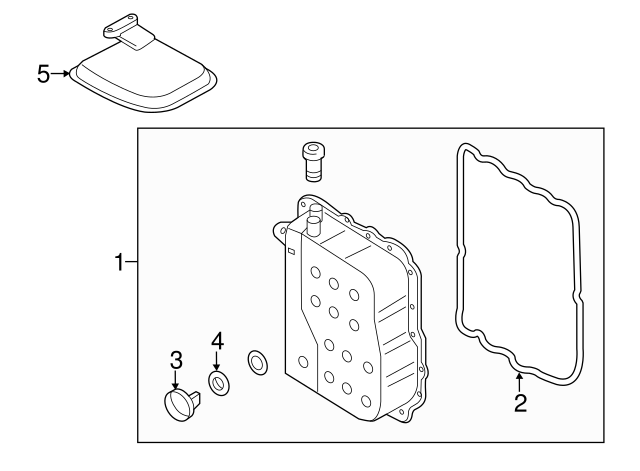 5
1
4
3
2